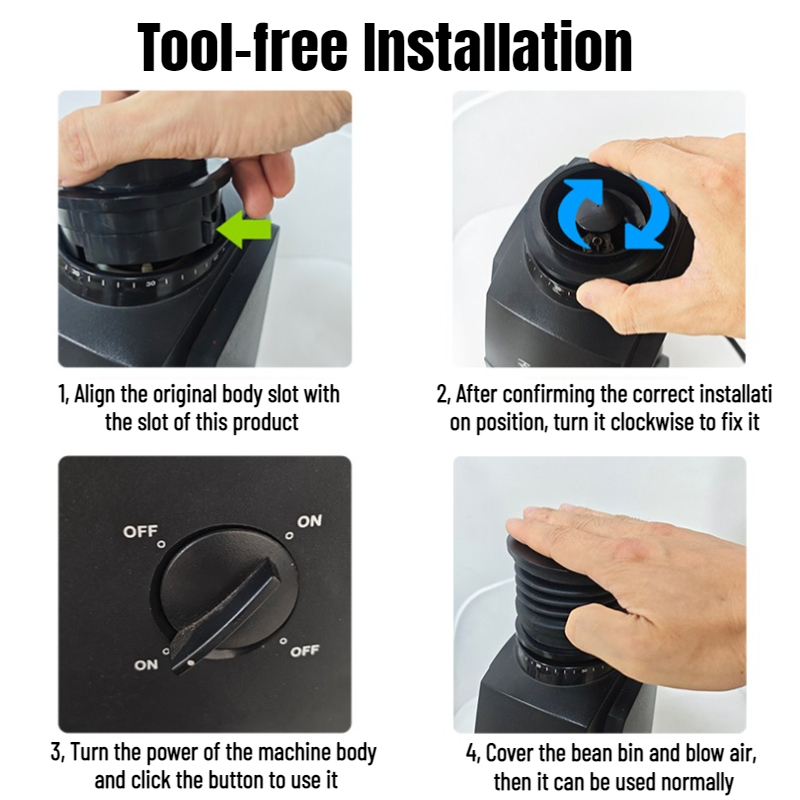 Tool-free Installation

30

1, Align the original body slot with the slot of this product

2, After confirming the correct installati on position, turn it clockwise to fix it

OFF
ON
ON
OFF

3, Turn the power of the machine body and click the button to use it

4, Cover the bean bin and blow air, then it can be used normally